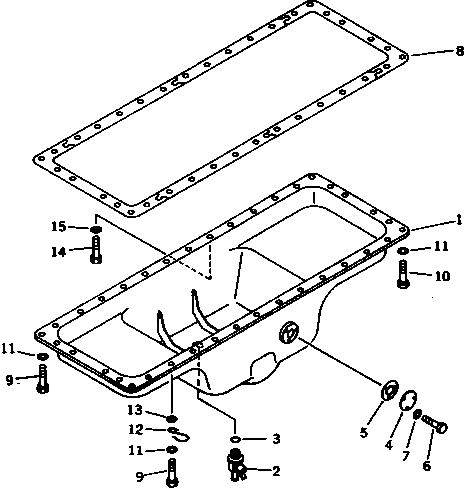 8
1
15
14
11
10
11
9
13
12
11
9
3
2
5
4
7
6