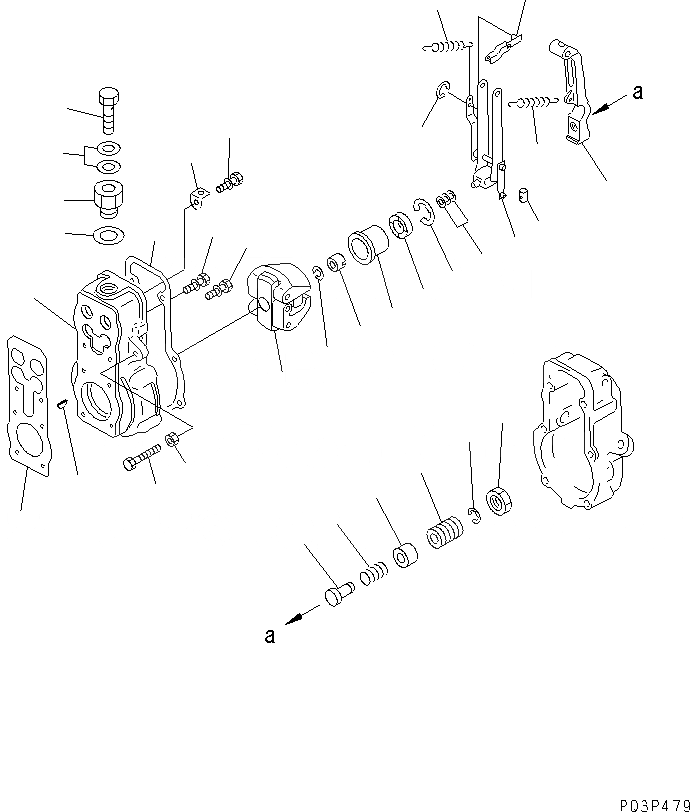 a

a

P03P479