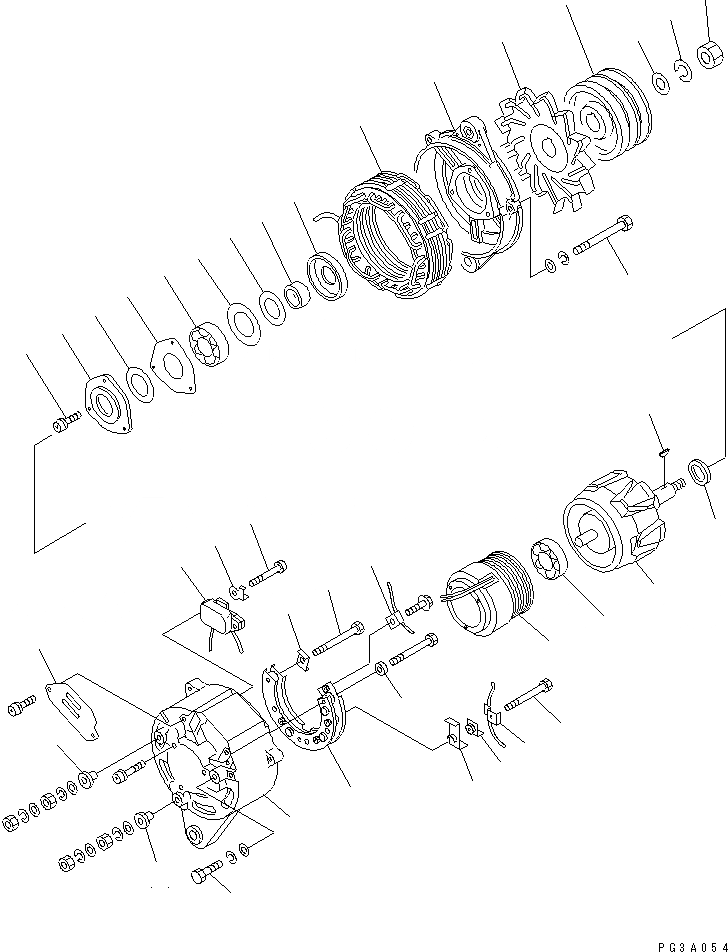 PG3A054