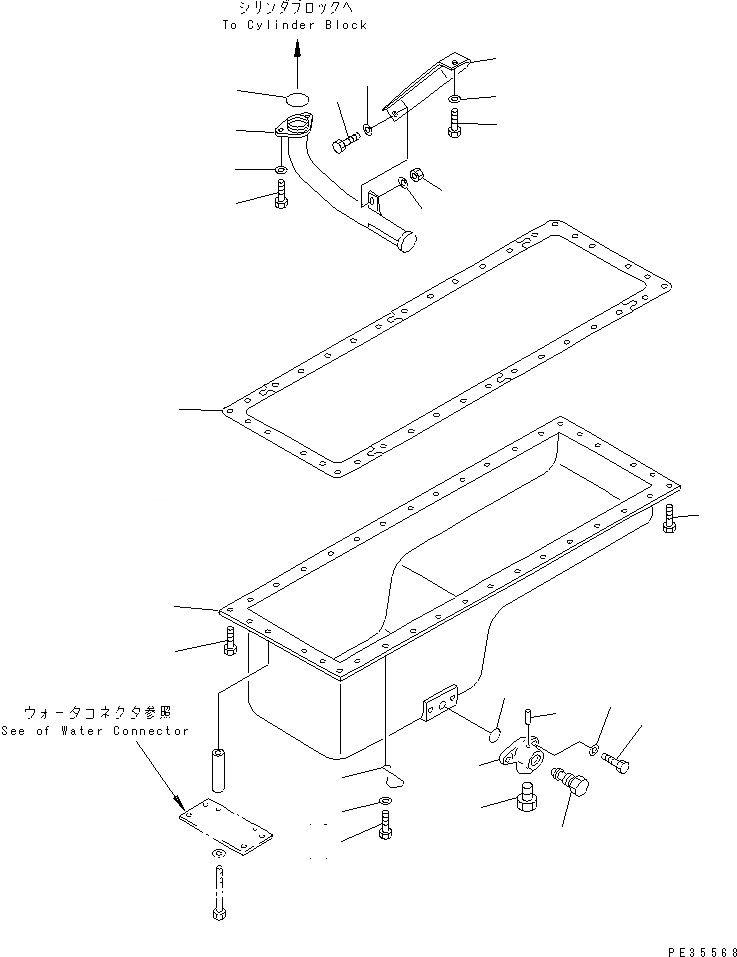 シリンダブロックへ
To Cylinder Block

ウォータコネクタ参照
See of Water Connector

PE35568