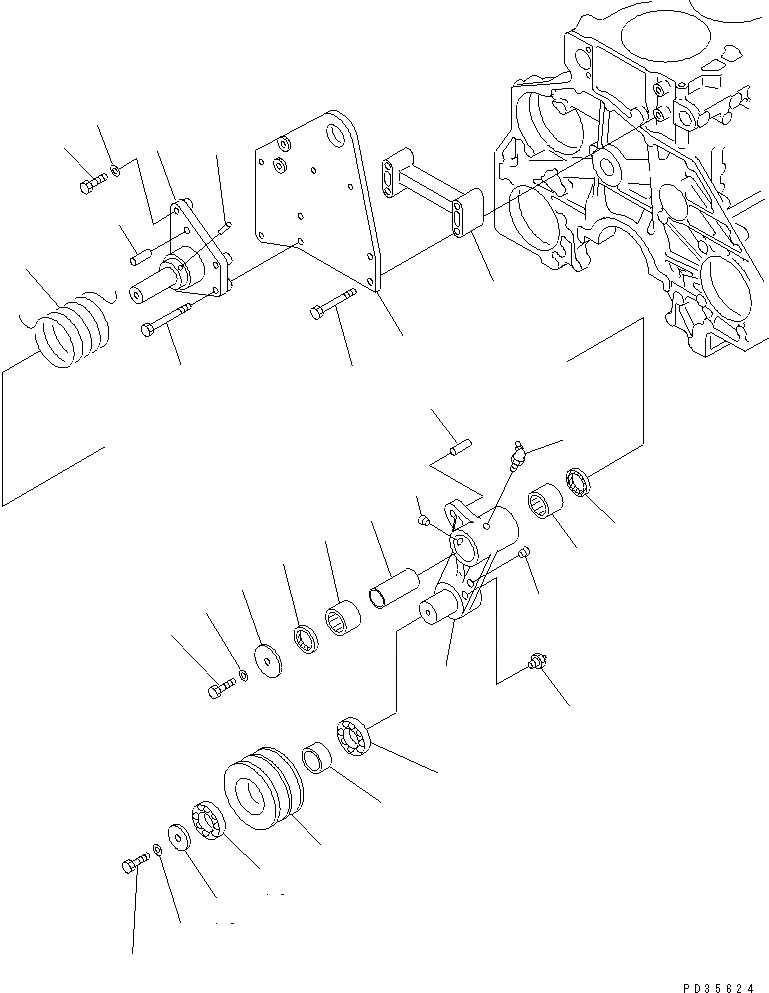 PD35624