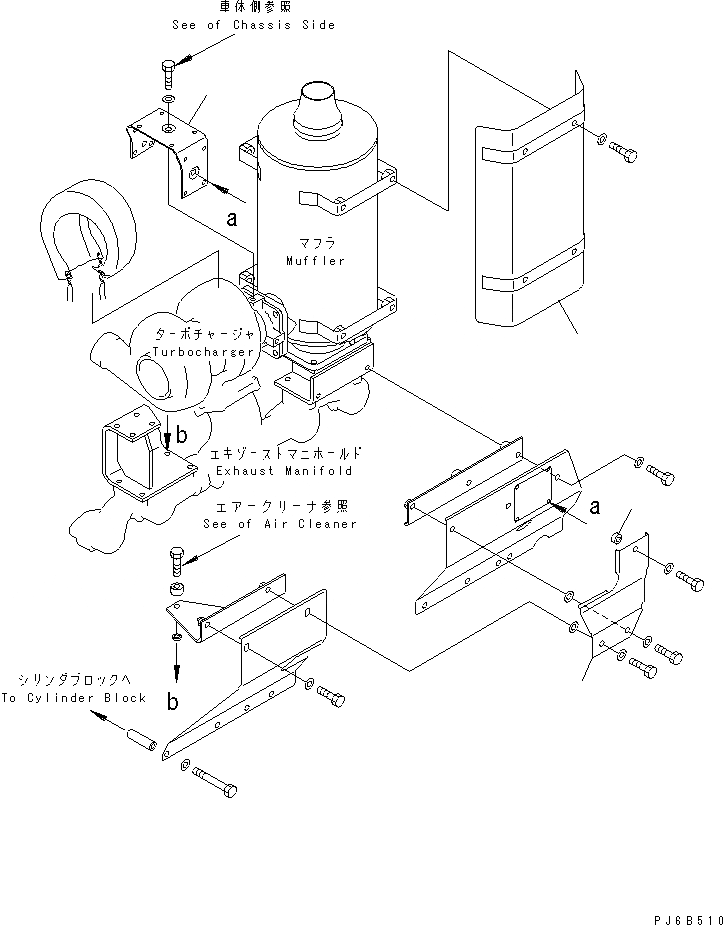 車体側参照
See of Chassis Side

a

マフラ
Muffler

ターボチャージャ
Turbocharger

b

エキゾーストマニホールド
Exhaust Manifold

エアークリーナ参照
See of Air Cleaner

a

シリンダブロックへ
To Cylinder Block

b

PJ6B510