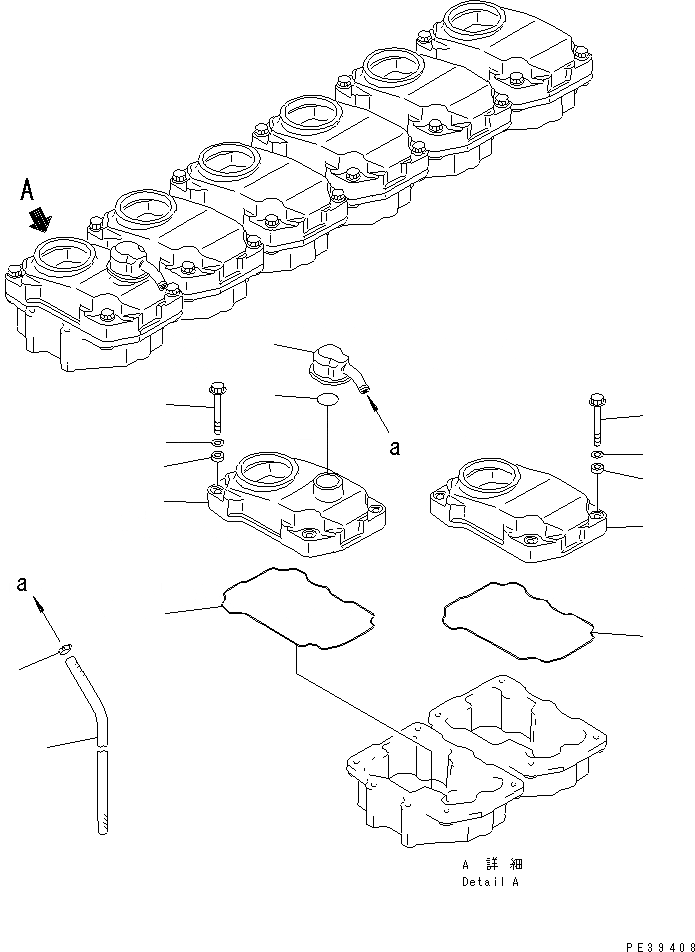 A

a

a

A 詳 細
Detail A

PE39408