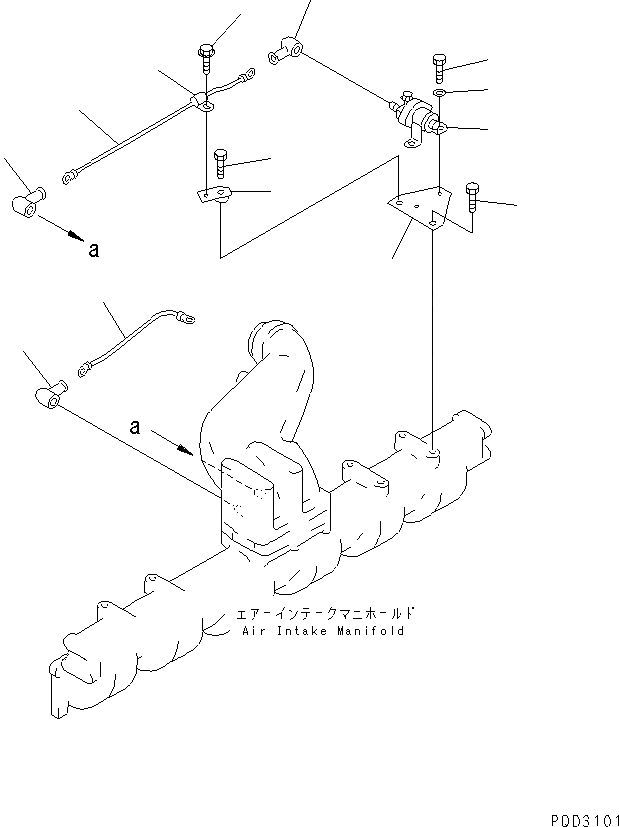 a

a

エアーインテークマニホールド
Air Intake Manifold

P0D3101