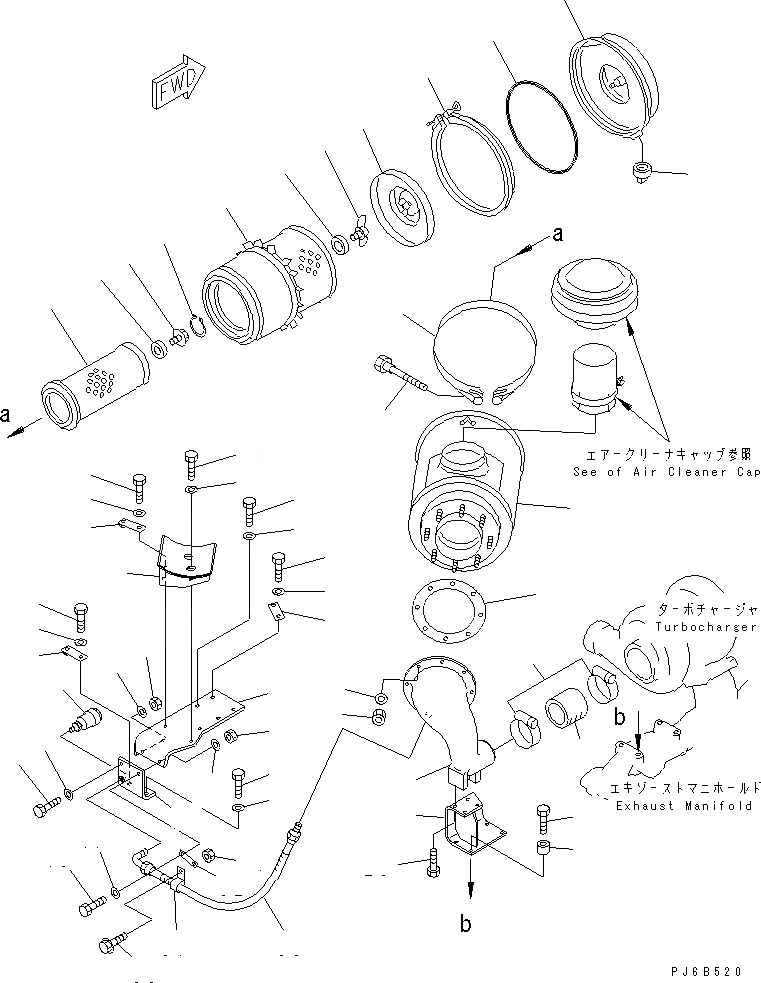 FWD

a

a

エアークリーナキャップ参照
See of Air Cleaner Cap

ターボチャージャ
Turbocharger

b

エキゾーストマニホールド
Exhaust Manifold

b

PJ6B520