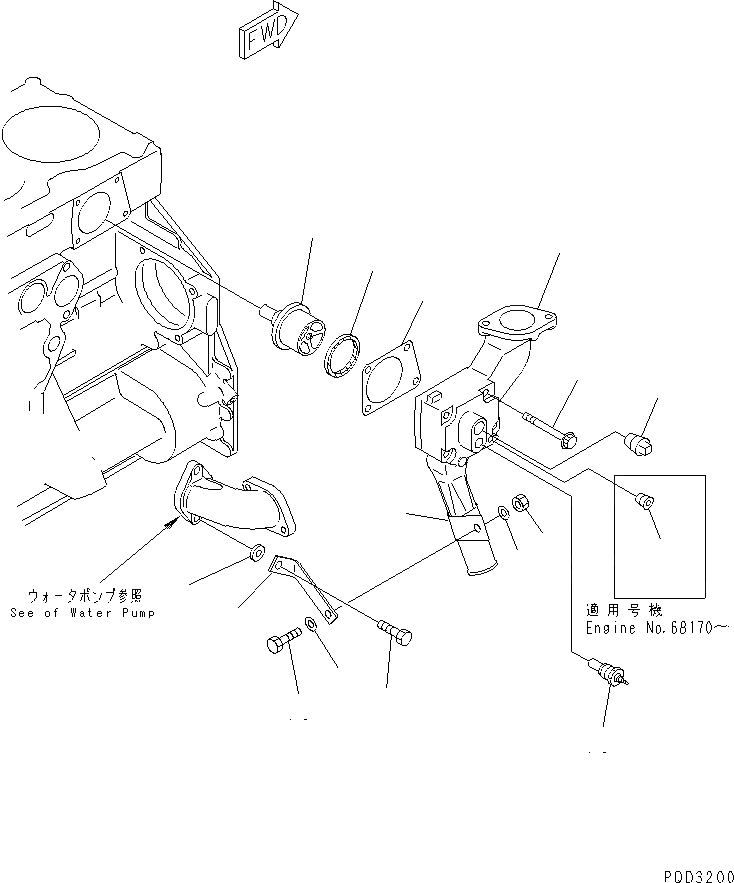 FWD

ウォータポンプ参照
See of Water Pump

適用号機
Engine No.68170～

PDD3200