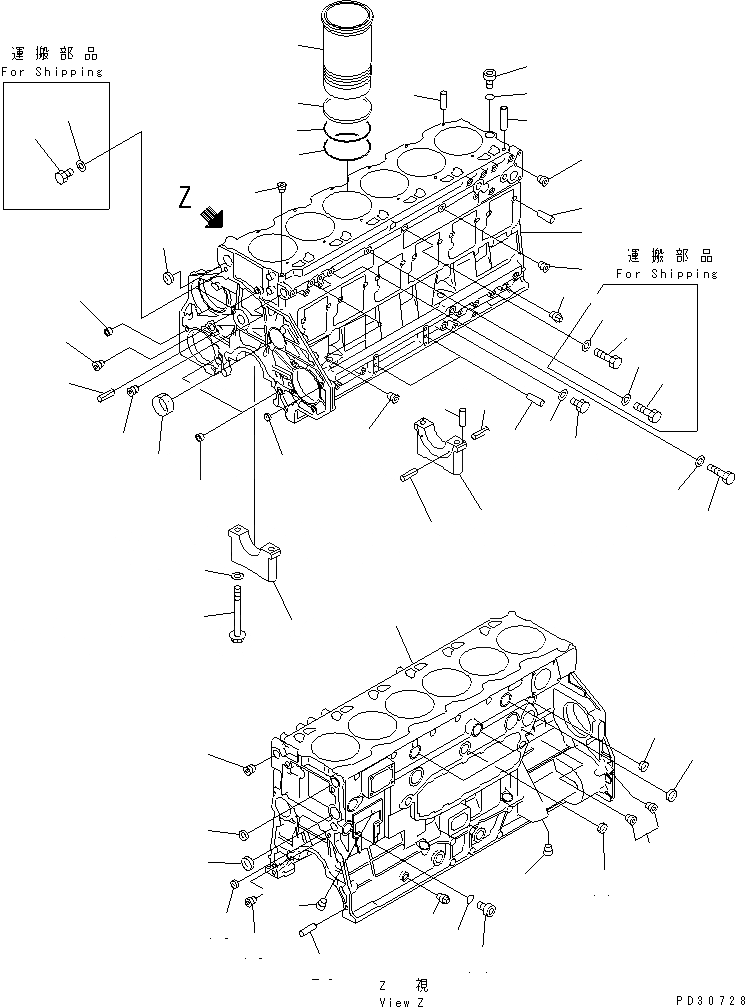 運搬部品
For Shipping

Z

運搬部品
For Shipping

Z 視
View Z

PD30728