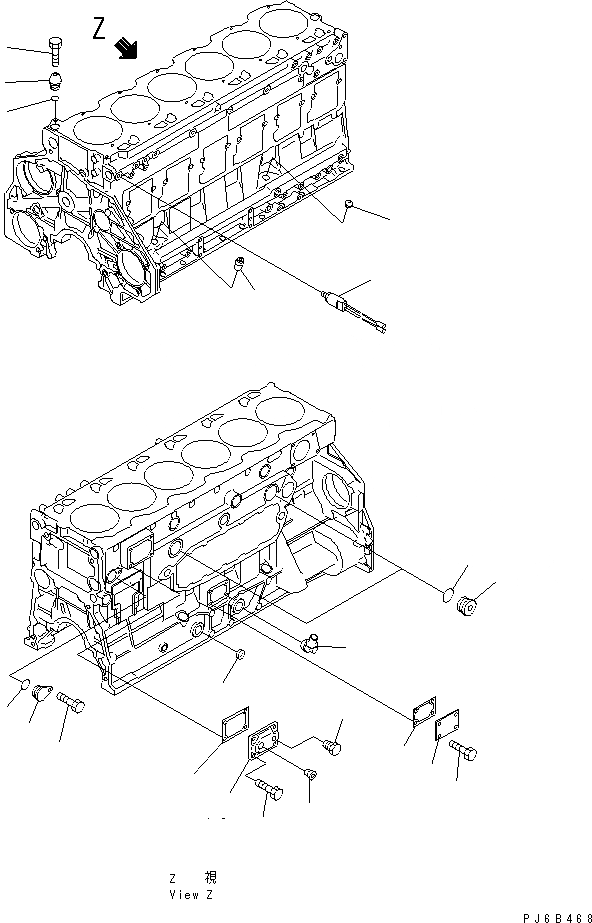 Z

Z 視
View Z

PJ6B468