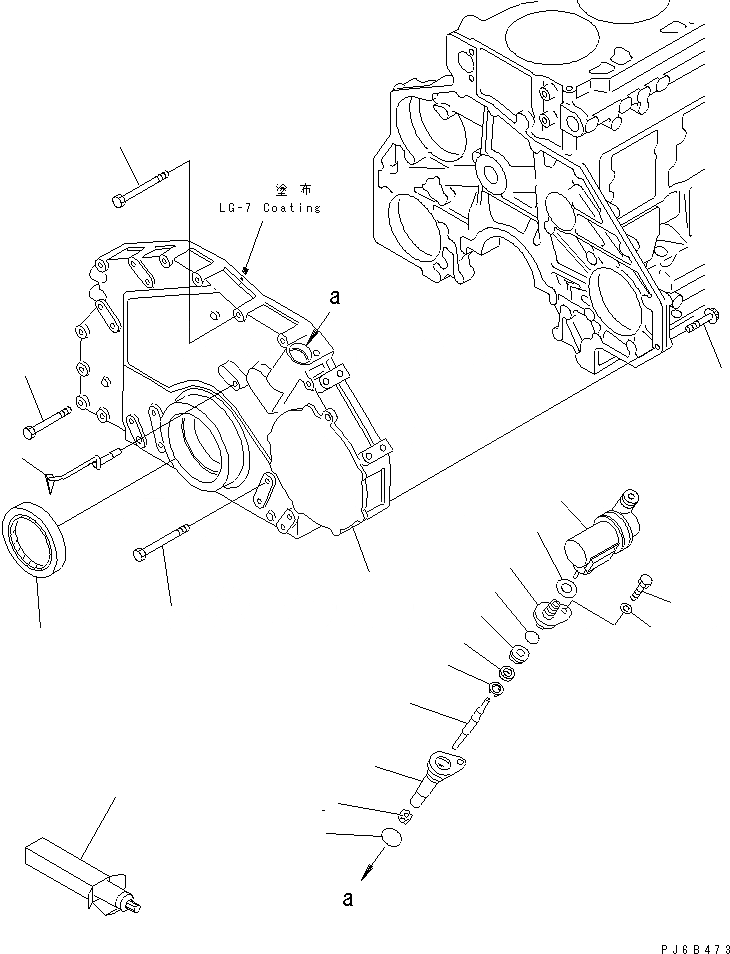 塗布
LG-7 Coating

a

a

PJ6B473