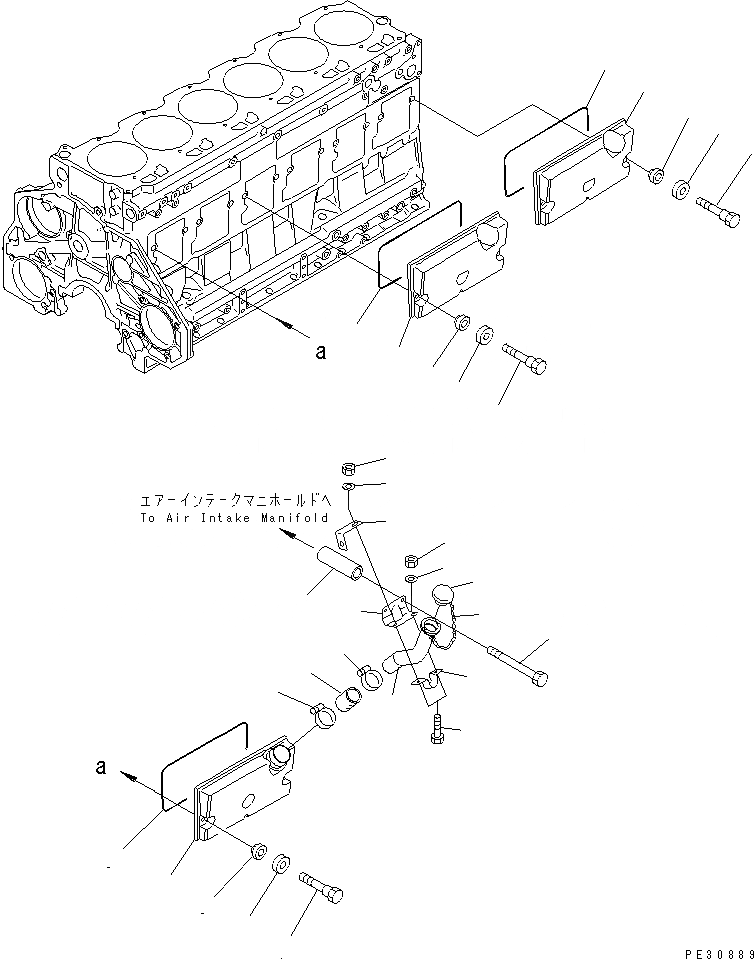 a

エアーインテークマニホールドへ
To Air Intake Manifold

a

PE30889