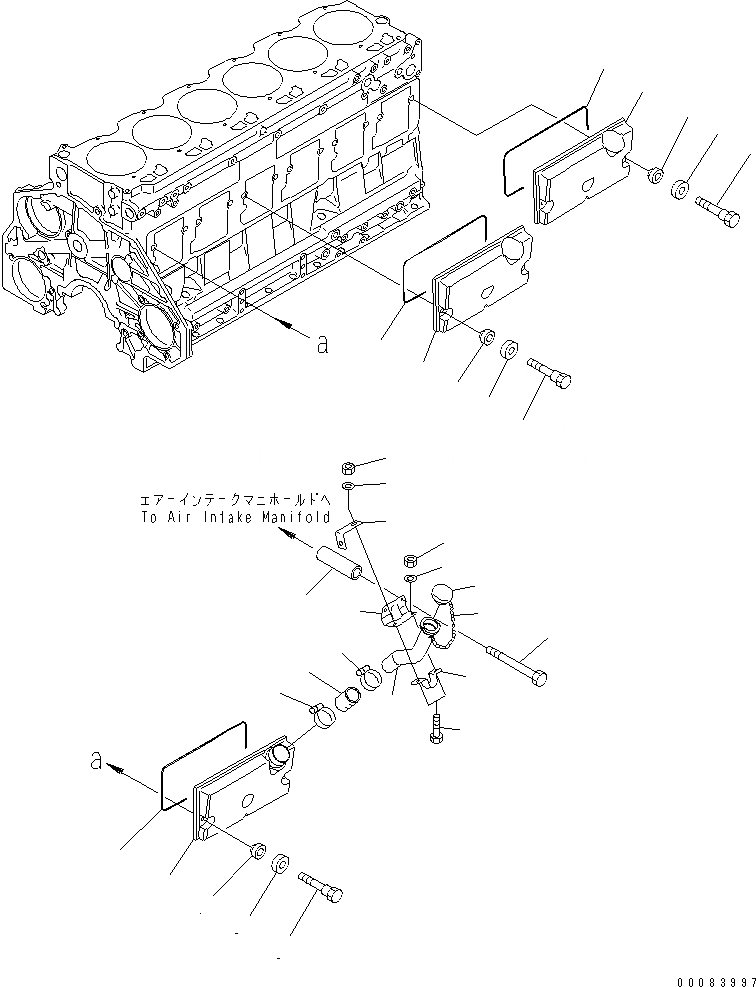 a

エアーインテークマニホールドへ
To Air Intake Manifold

a

00083997