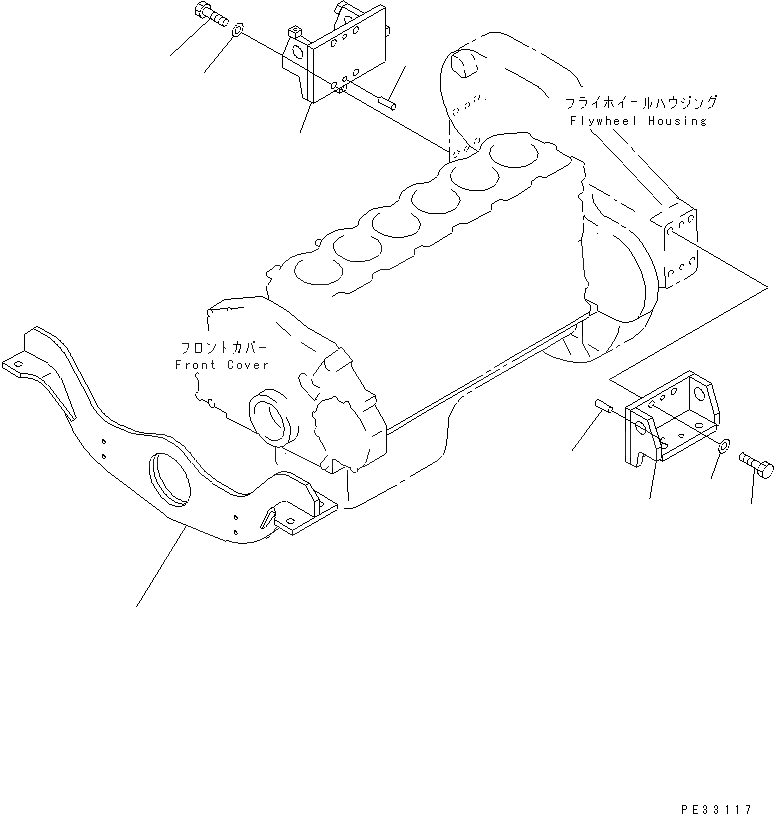 フライホイールハウジング
Flywheel Housing

フロントカバー
Front Cover

PE33117