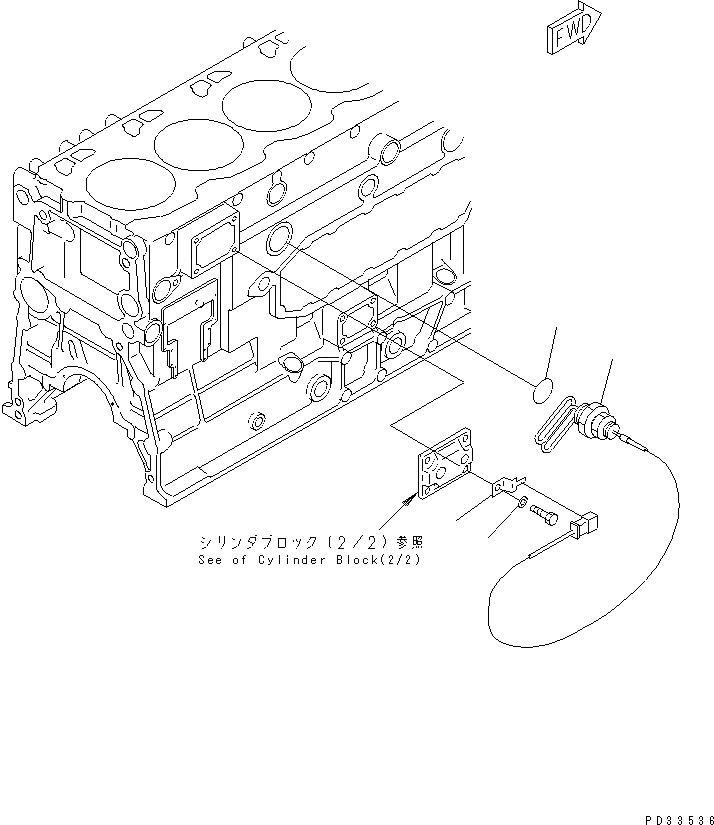 FWD

シリンダブロック（2／2）参照
See of Cylinder Block(2/2)

PD33536