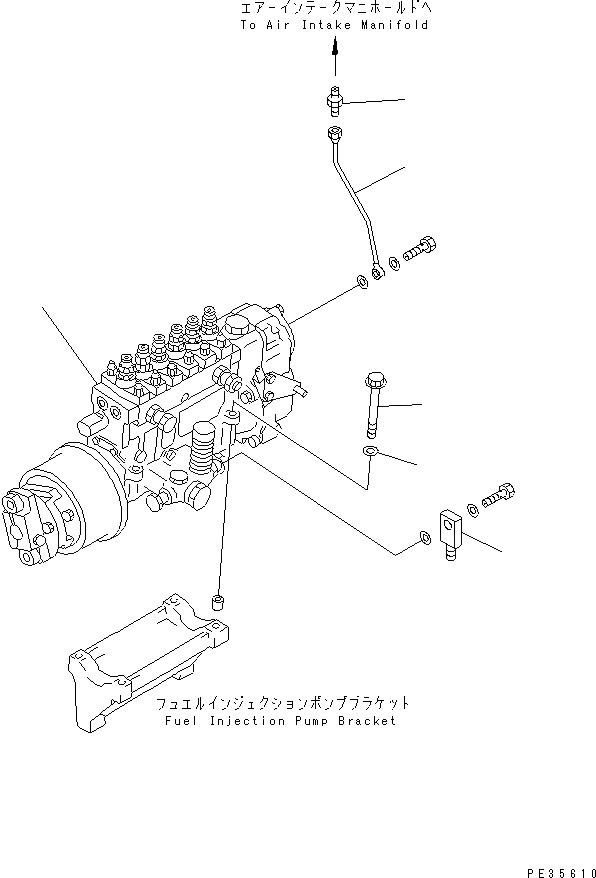 エアーインテークマニホールドへ
To Air Intake Manifold

フュエルインジェクションポンプブラケット
Fuel Injection Pump Bracket

PE35610