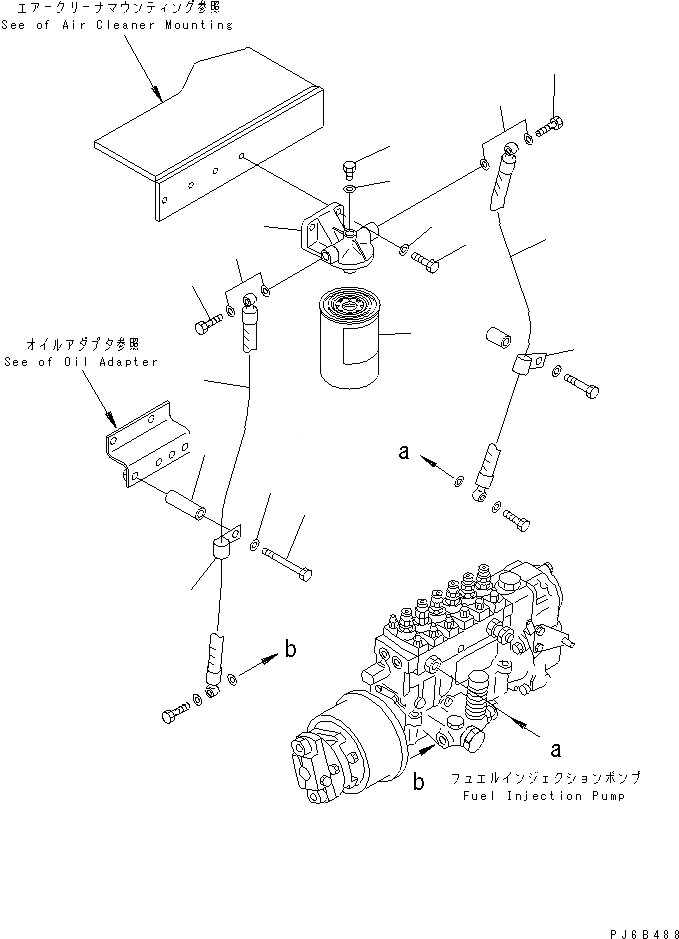 エアークリーナマウンティング参照
See of Air Cleaner Mounting

オイルアダプタ参照
See of Oil Adapter

a

b

a

b

フュエルインジェクションポンプ
Fuel Injection Pump

PJ6B488