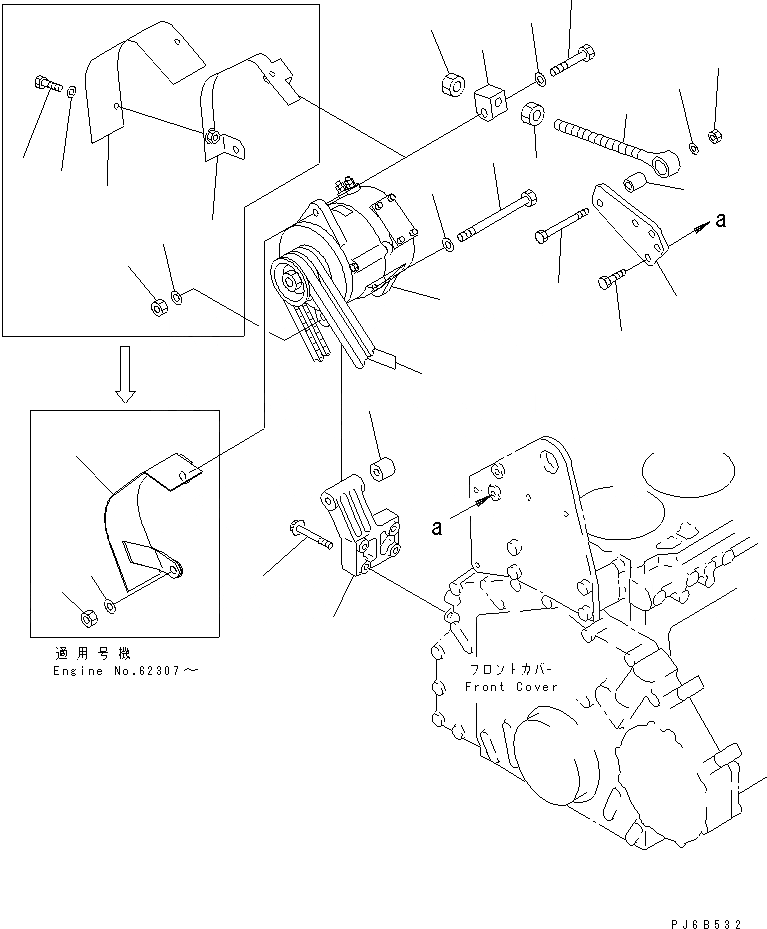 a

a

適用号機
Engine No.62307～

フロントカバー
Front Cover

PJ6B532