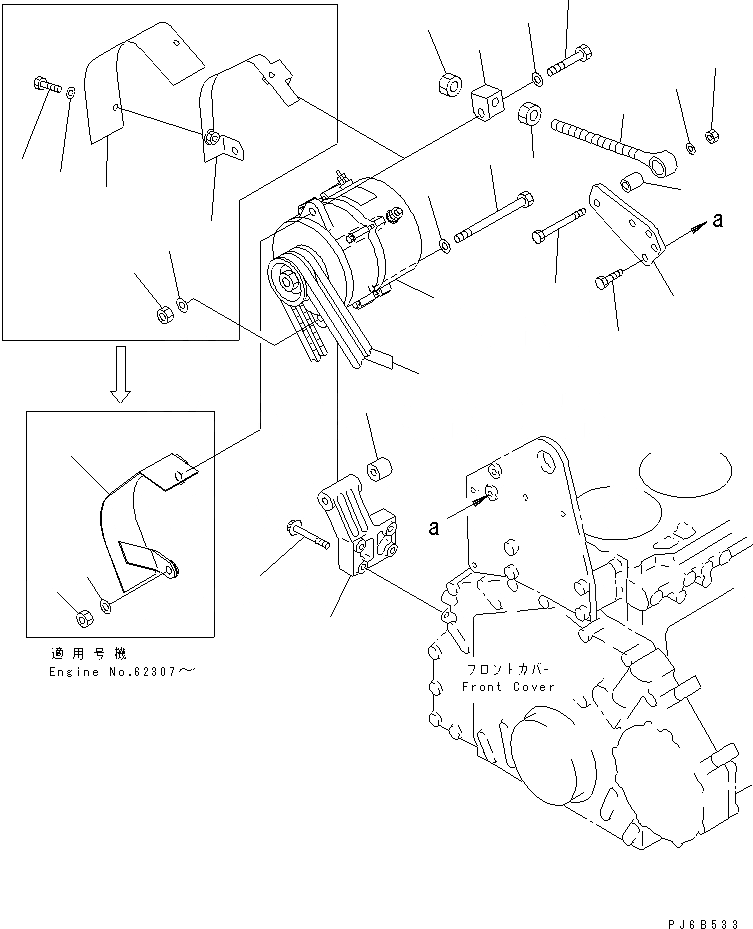 a

a

適用号機
Engine No.62307～

フロントカバー
Front Cover

PJ6B533