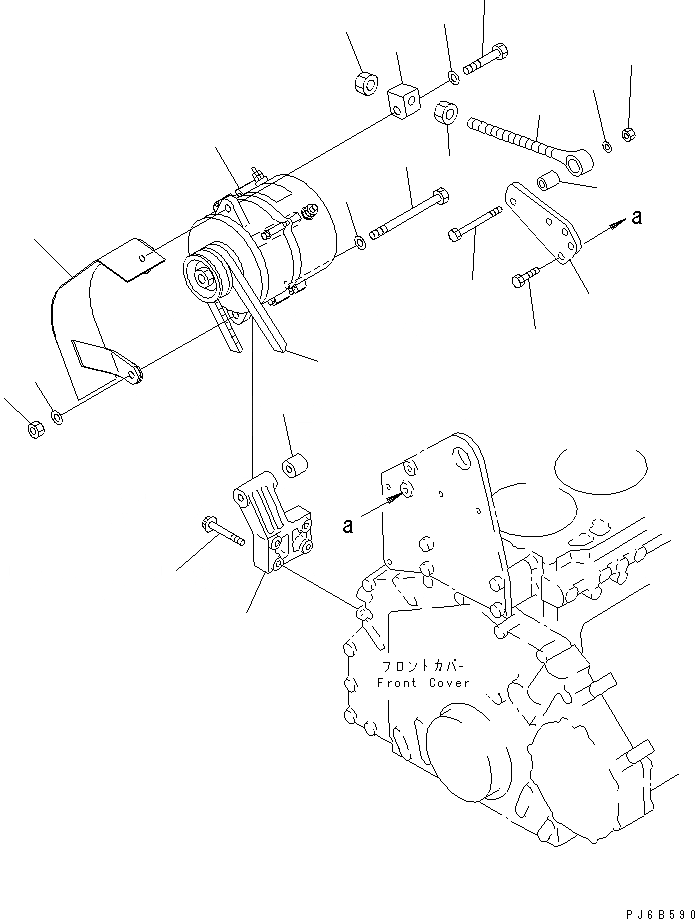 a

a

フロントカバー
Front Cover

PJ6B590