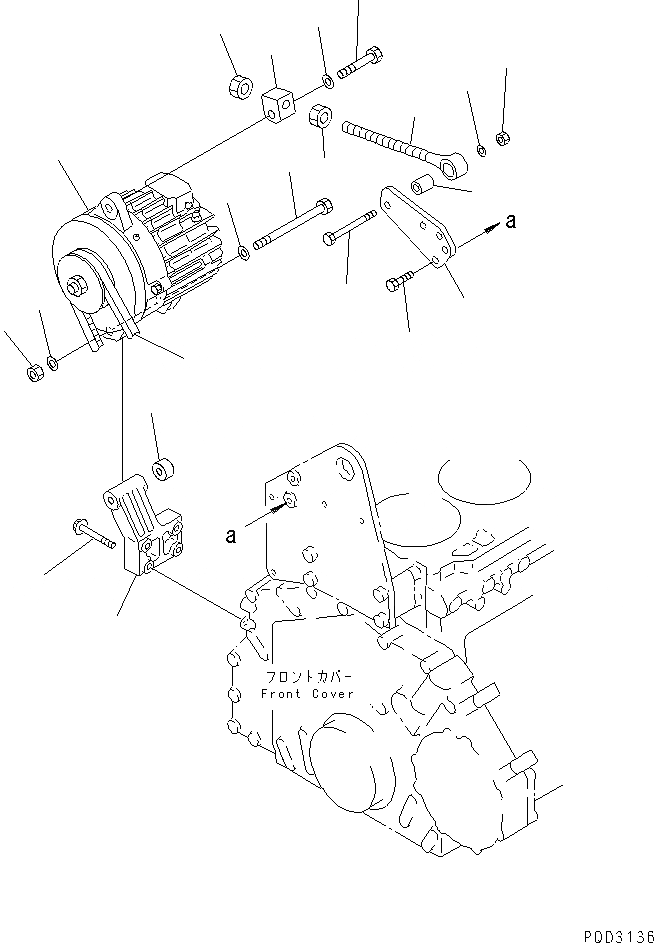 a

a

フロントカバー
Front Cover

P0D3136