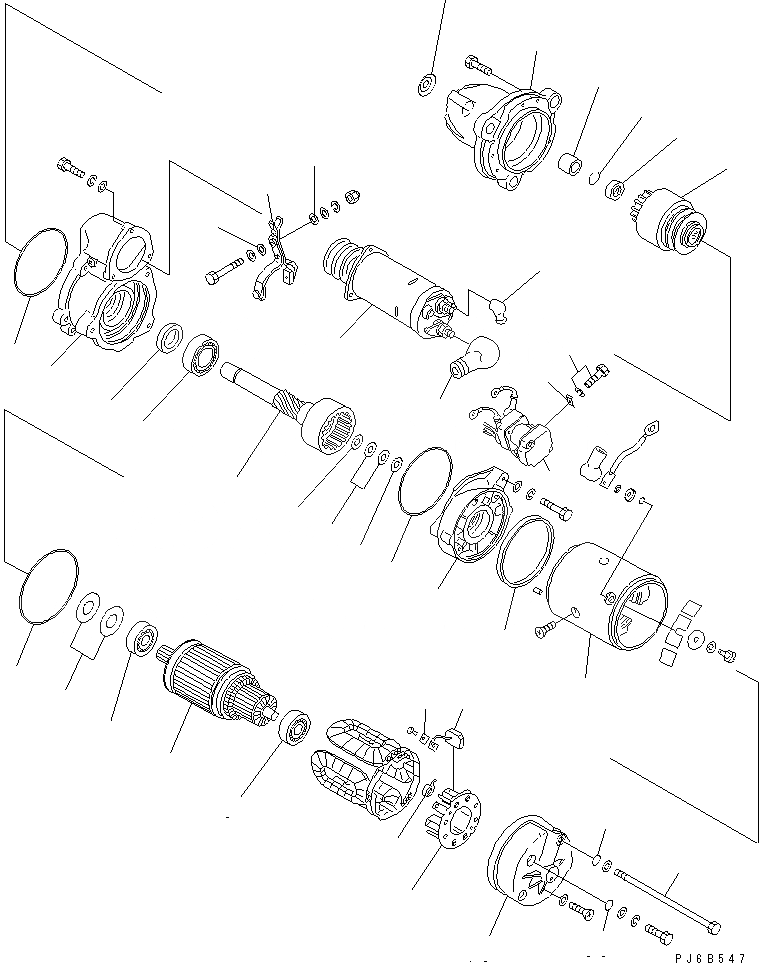 PJ6B547