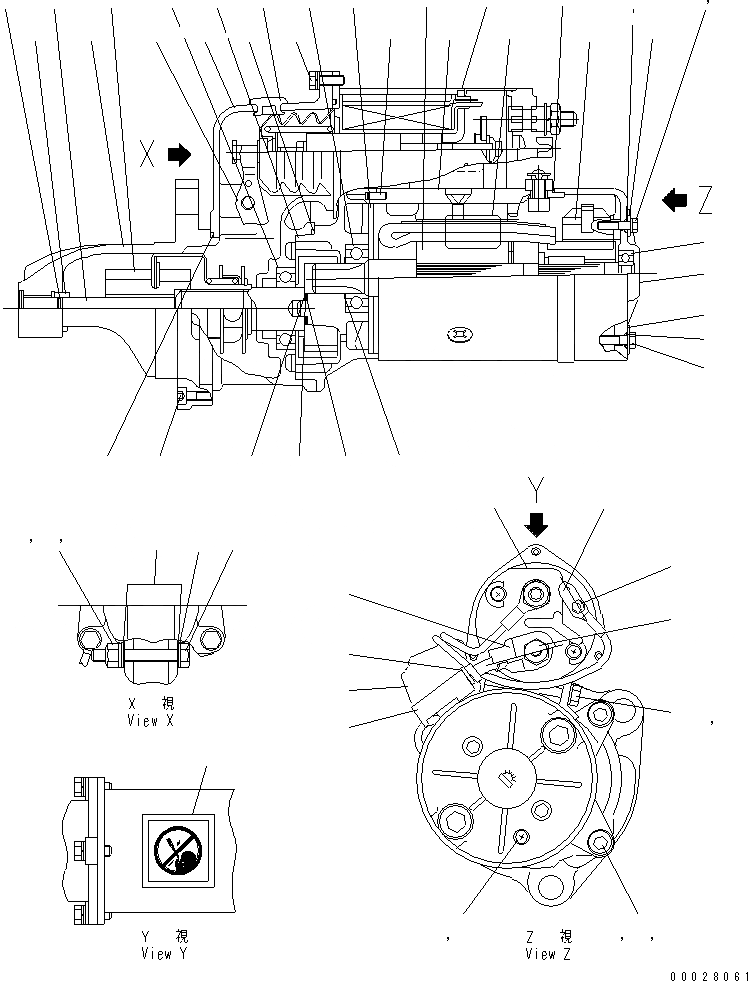 X

Z

Y

X 視
View X

Y 視
View Y

Z 視
View Z

00028061