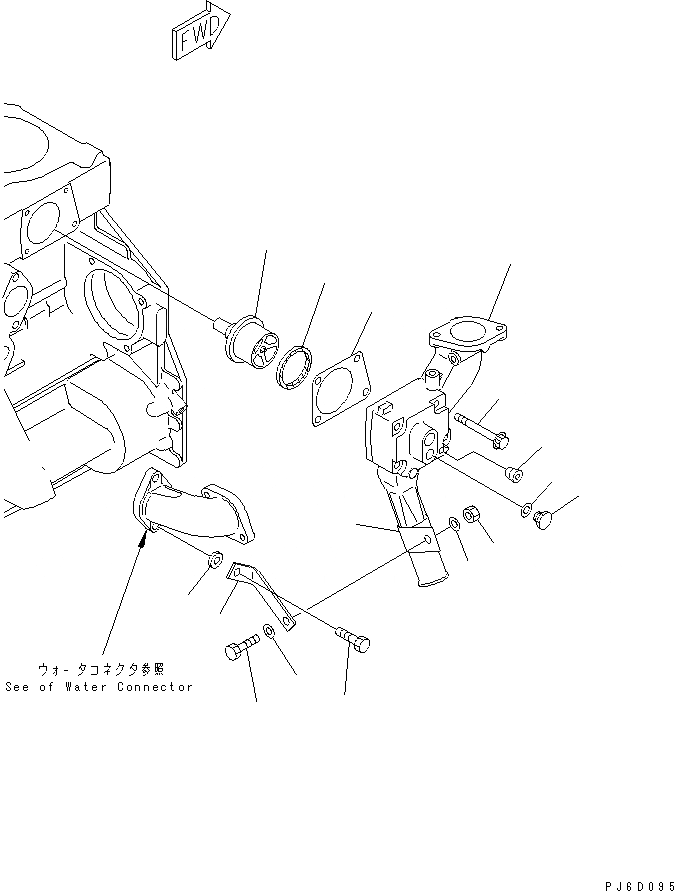 FWD

ウォータコネクタ参照
See of Water Connector

PJ6D095