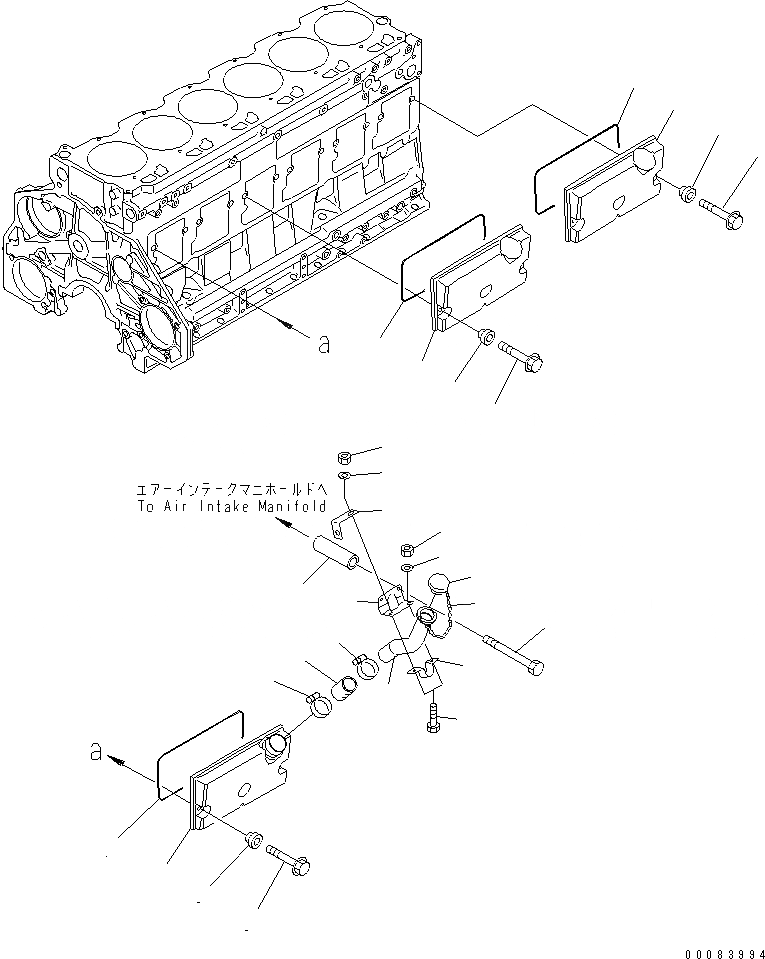 a

エアーインテークマニホールドへ
To Air Intake Manifold

a

00083994