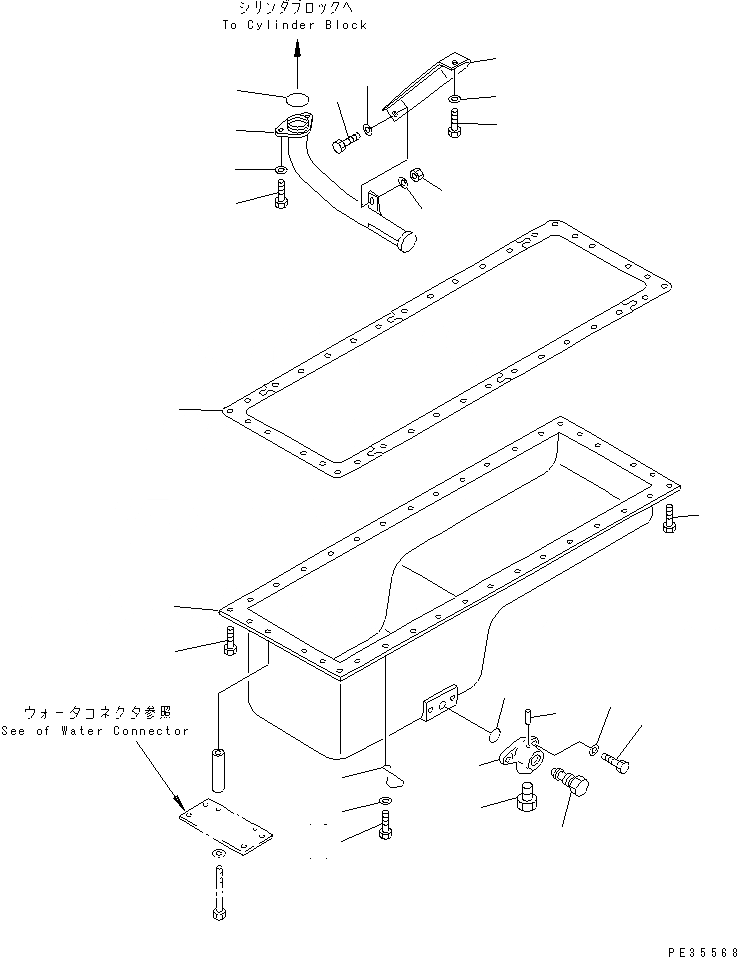 シリンダブロックへ
To Cylinder Block

ウォータコネクタ参照
See of Water Connector

PE35568