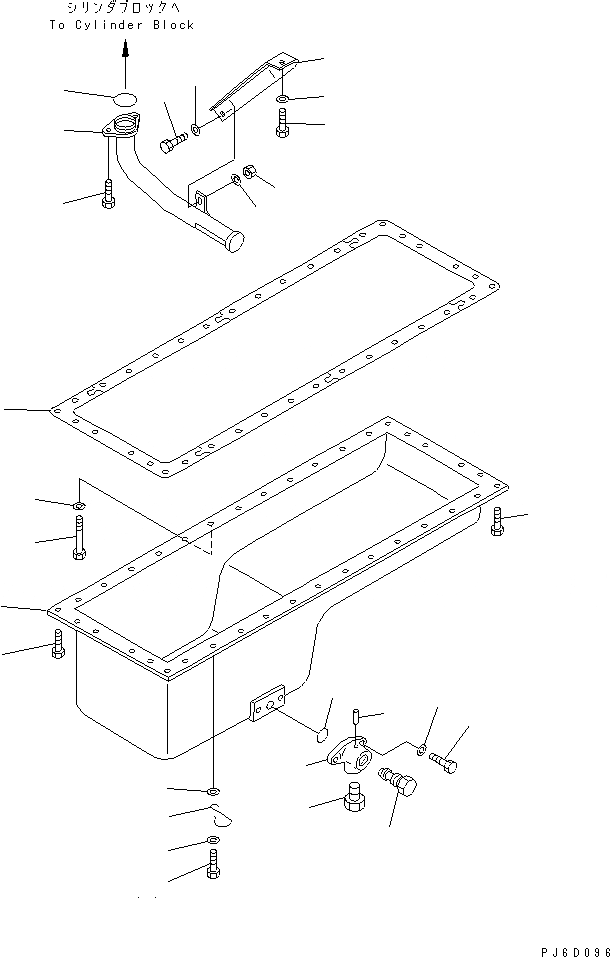 シリンダブロックへ
To Cylinder Block

PJ6D096