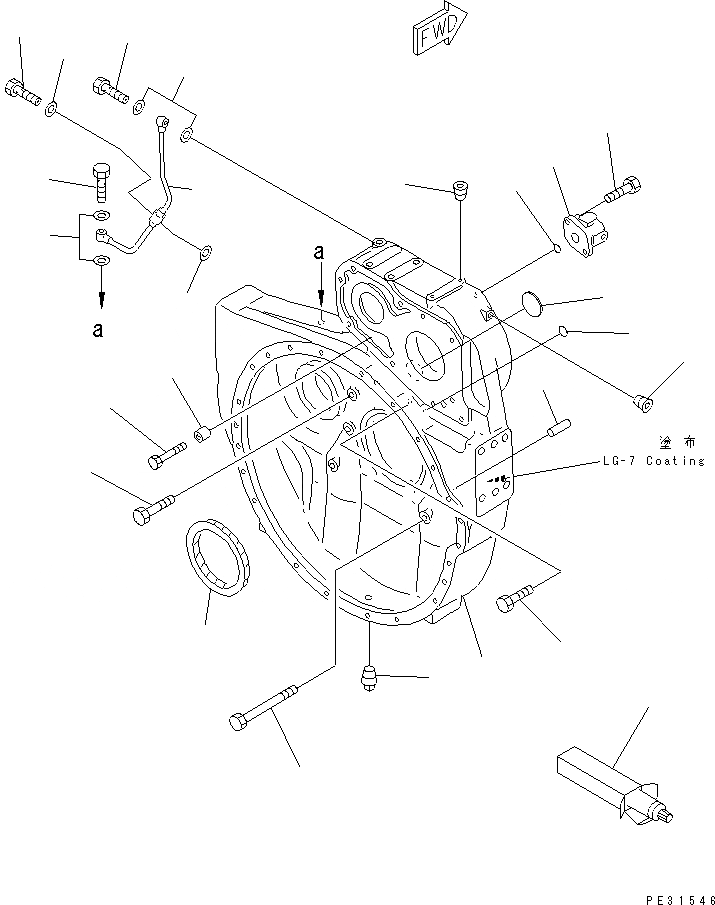 FWD

a

a

塗布
LG-7 Coating

PE31546