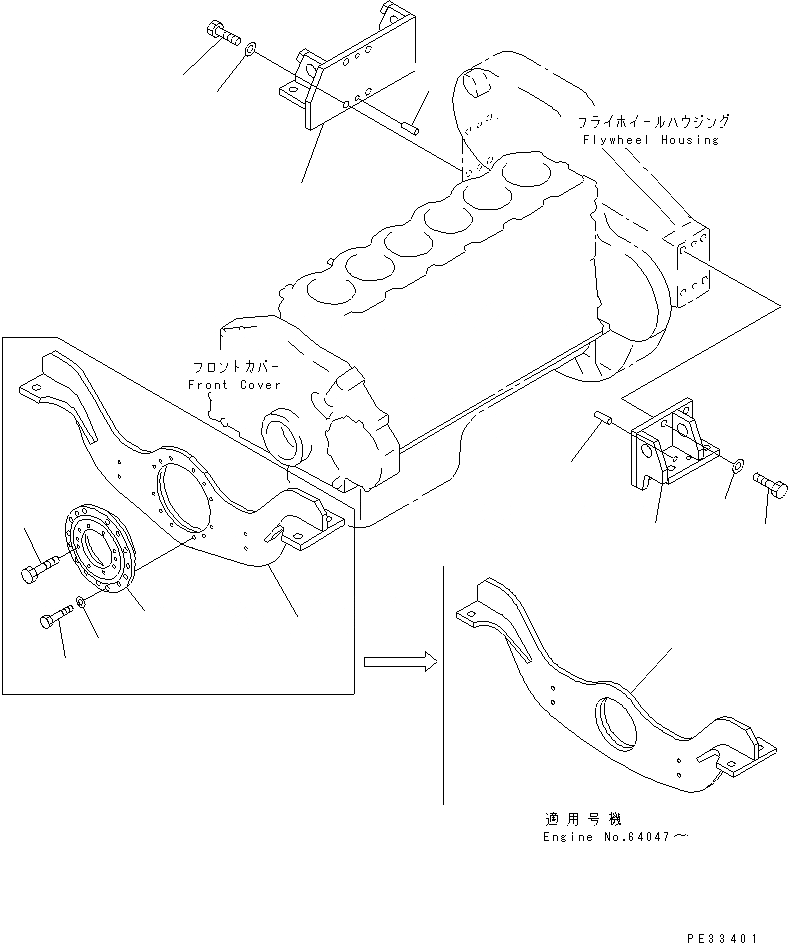 フライホイールハウジング
Flywheel Housing

フロントカバー
Front Cover

適用号機
Engine No.64047～

PE33401