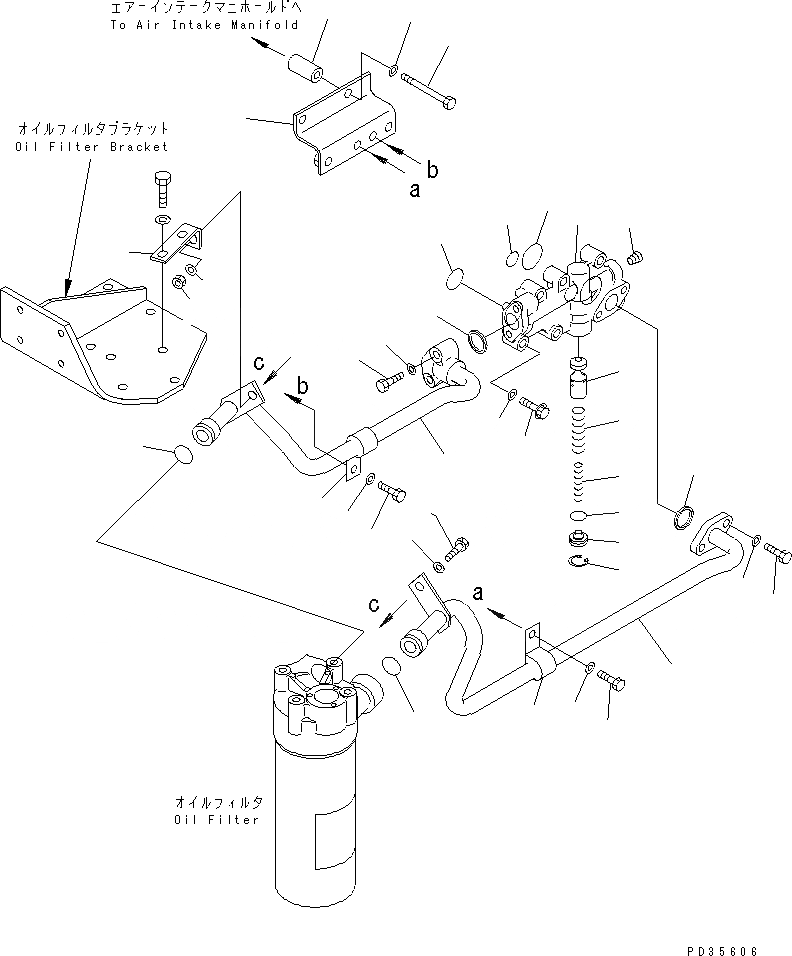 エアーインテークマニホールドへ
To Air Intake Manifold

オイルフィルタブラケット
Oil Filter Bracket

b
a

c
b

c
a

オイルフィルタ
Oil Filter

PD35606