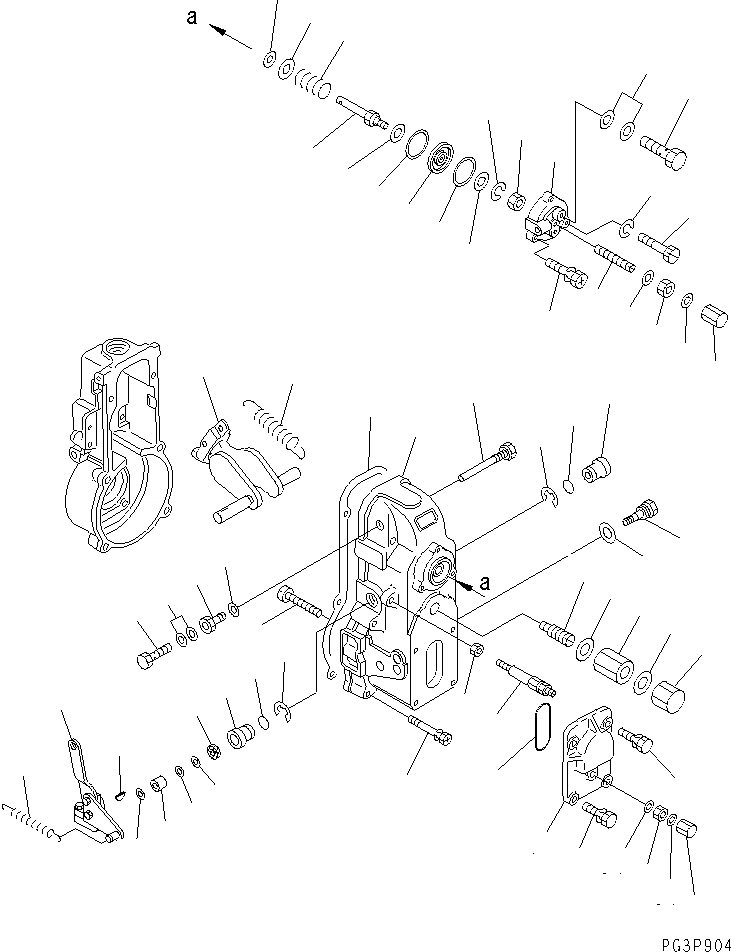 a

a

PG3P904