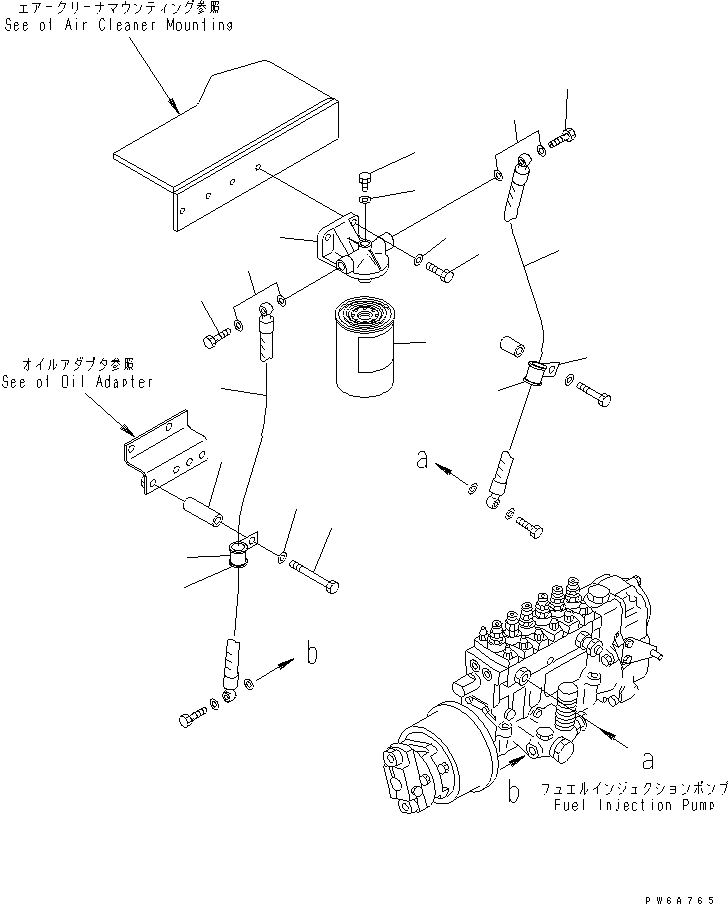 エアークリーナマウンティング参照
See of Air Cleaner Mounting

オイルアダプタ参照
See of Oil Adapter

a

b

a

b

フュエルインジェクションポンプ
Fuel Injection Pump

PW6A765