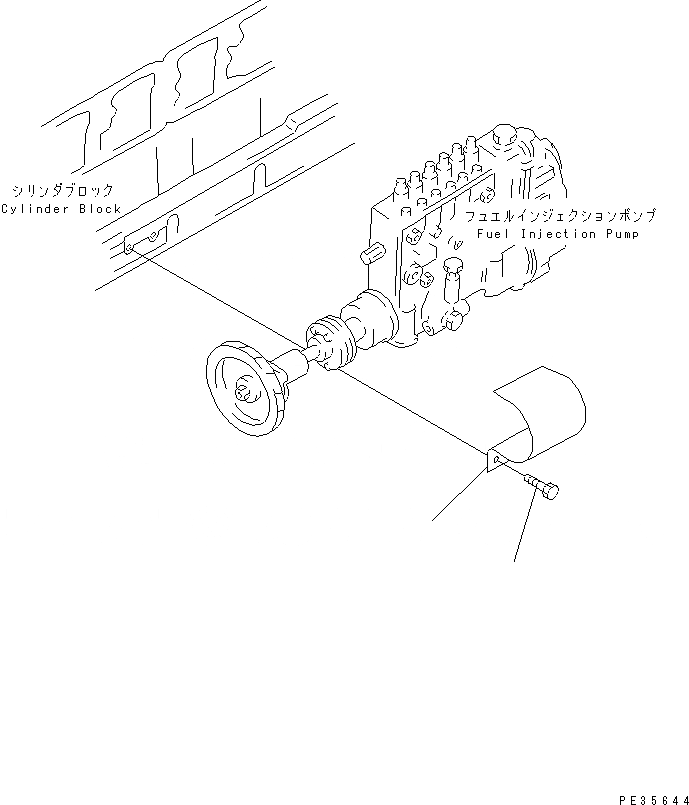 シリンダブロック
Cylinder Block

フュエルインジェクションポンプ
Fuel Injection Pump

PE35644