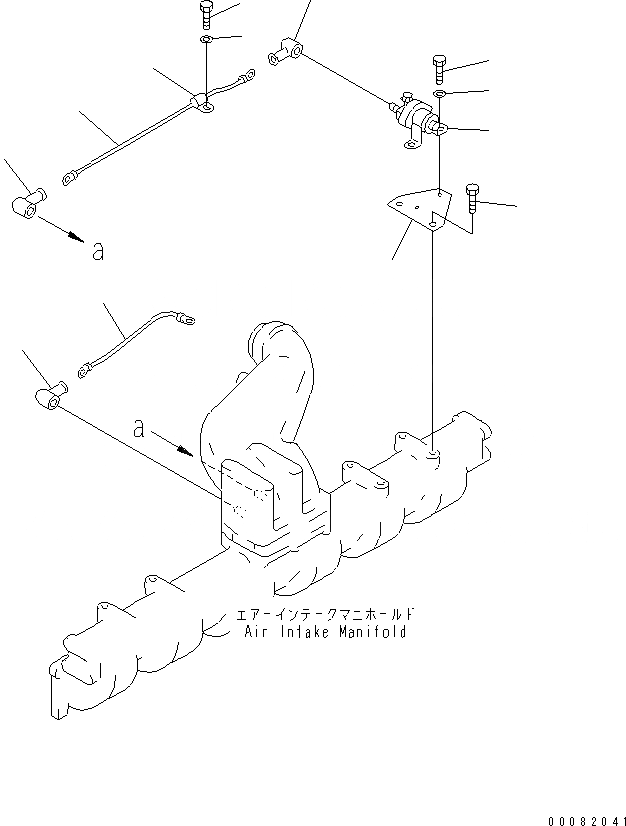 a

a

エアーインテークマニホールド
Air Intake Manifold

00082041