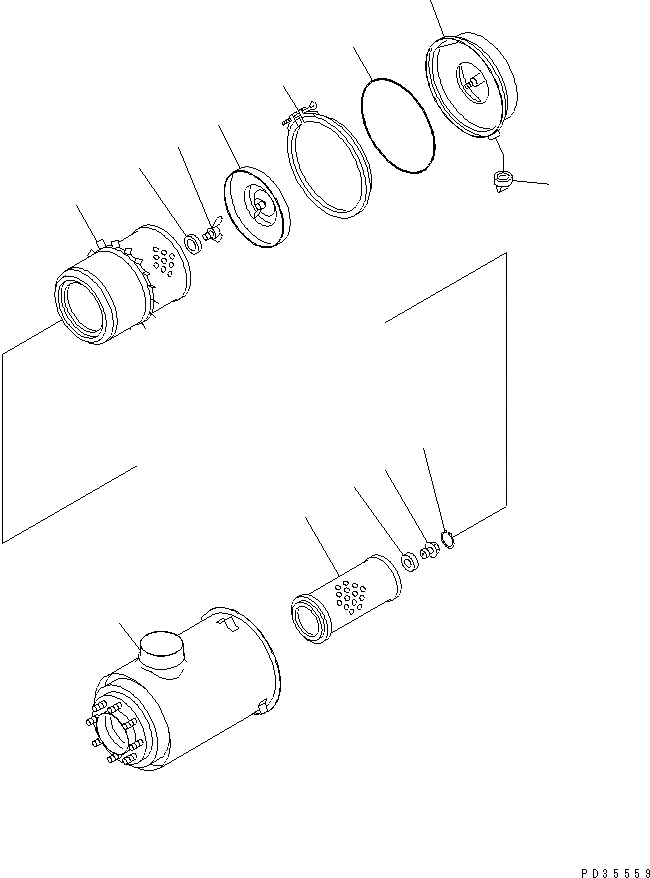 PD35559