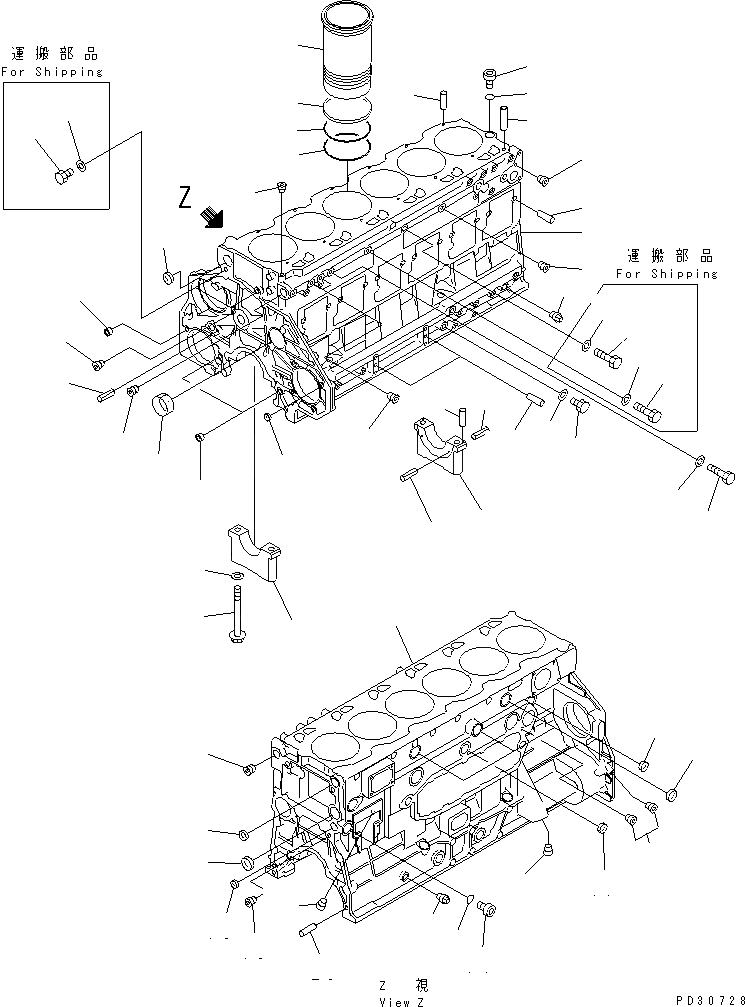 運搬部品
For Shipping

Z

運搬部品
For Shipping

Z 視
View Z

PD30728