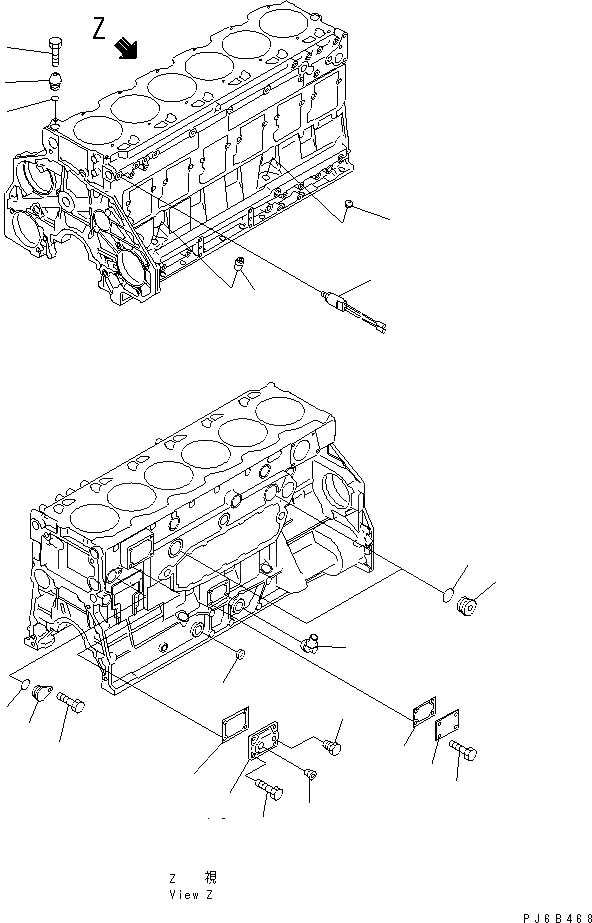 Z

Z 視
View Z

PJ6B468