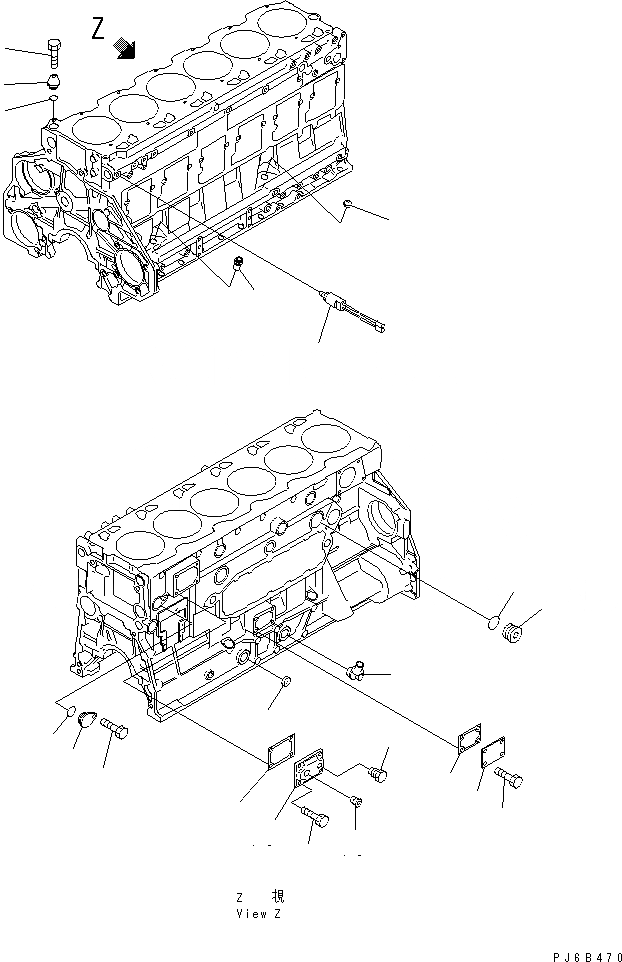 Z

Z 視
View Z

PJ6B470