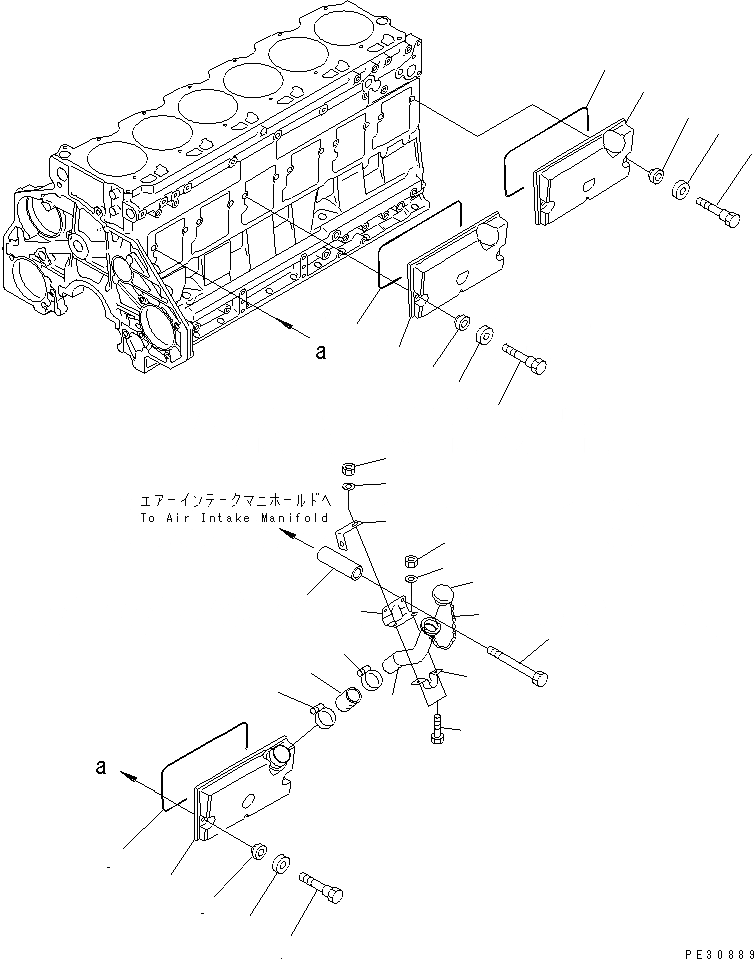 a

エアーインテークマニホールドへ
To Air Intake Manifold

a

PE30889