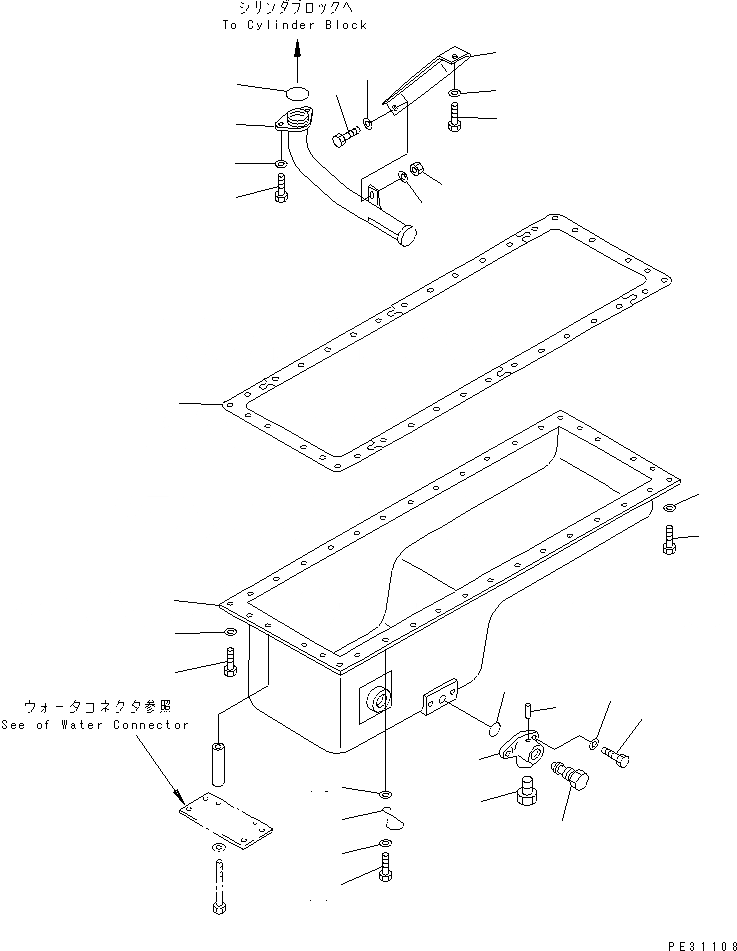 シリンダブロックへ
To Cylinder Block

ウォータコネクタ参照
See of Water Connector

PE31108