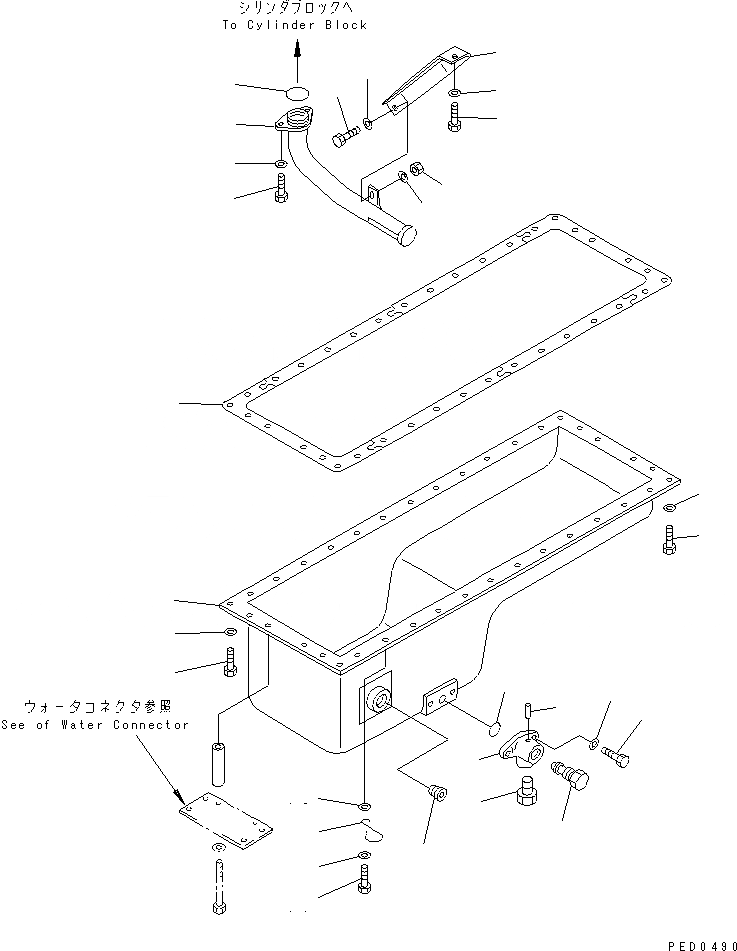 シリンダブロックへ
To Cylinder Block

ウォータコネクタ参照
See of Water Connector

PED0490