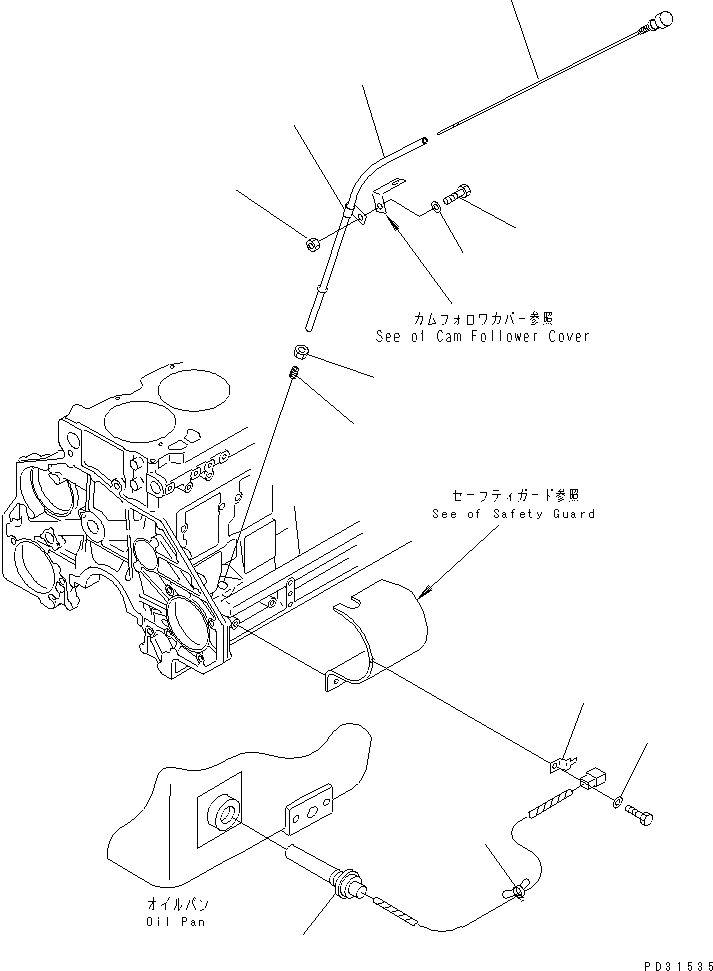 カムフォロワカバー参照
See of Cam Follower Cover

セーフティガード参照
See of Safety Guard

オイルパン
Oil Pan

PD31535