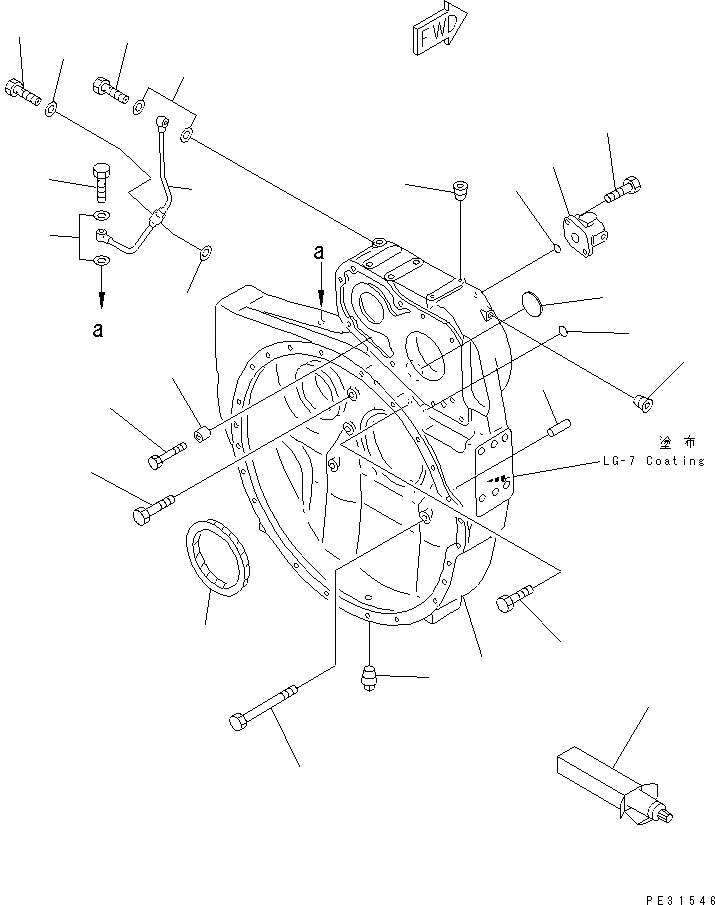 FWD

a

a

塗布
LG-7 Coating

PE31546