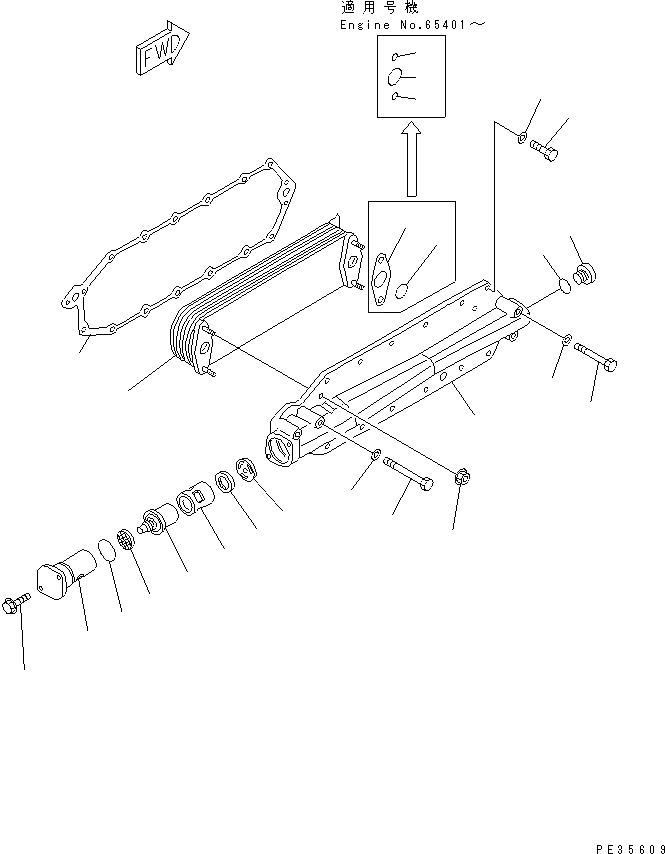 適用号機
Engine No.65401～

FWD

PE35609