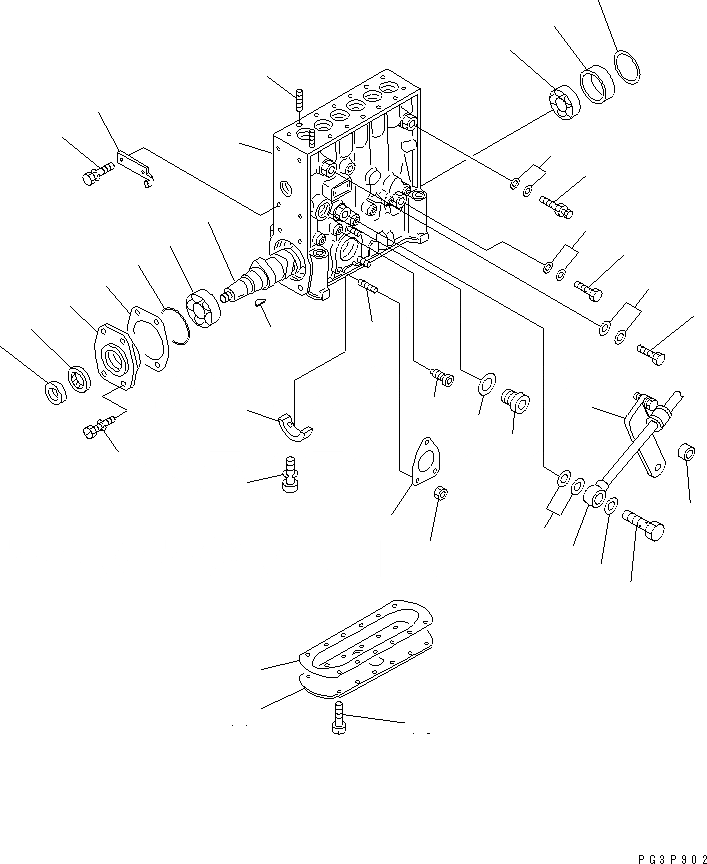 PG3P902