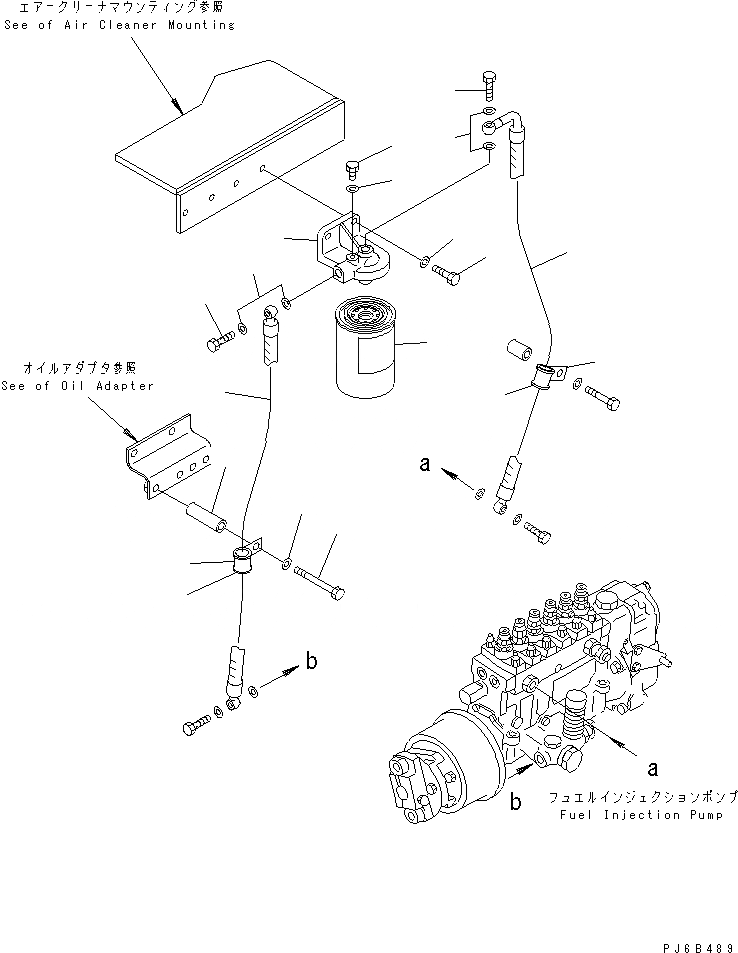 エアークリーナマウンティング参照
See of Air Cleaner Mounting

オイルアダプタ参照
See of Oil Adapter

a

b

a

b

フュエルインジェクションポンプ
Fuel Injection Pump

PJ6B489