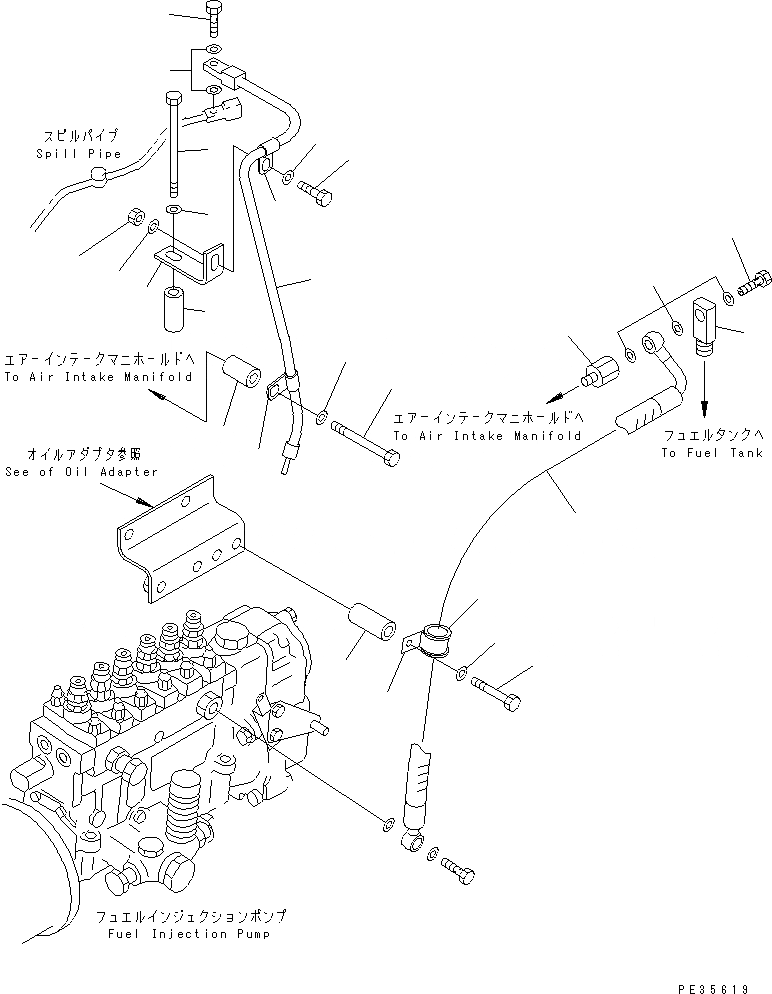 スピルパイプ
Spill Pipe

エアーインテークマニホールドへ
To Air Intake Manifold

エアーインテークマニホールドへ
To Air Intake Manifold

フュエルタンクへ
To Fuel Tank

オイルアダプタ参照
See of Oil Adapter

フュエルインジェクションポンプ
Fuel Injection Pump

PE35619