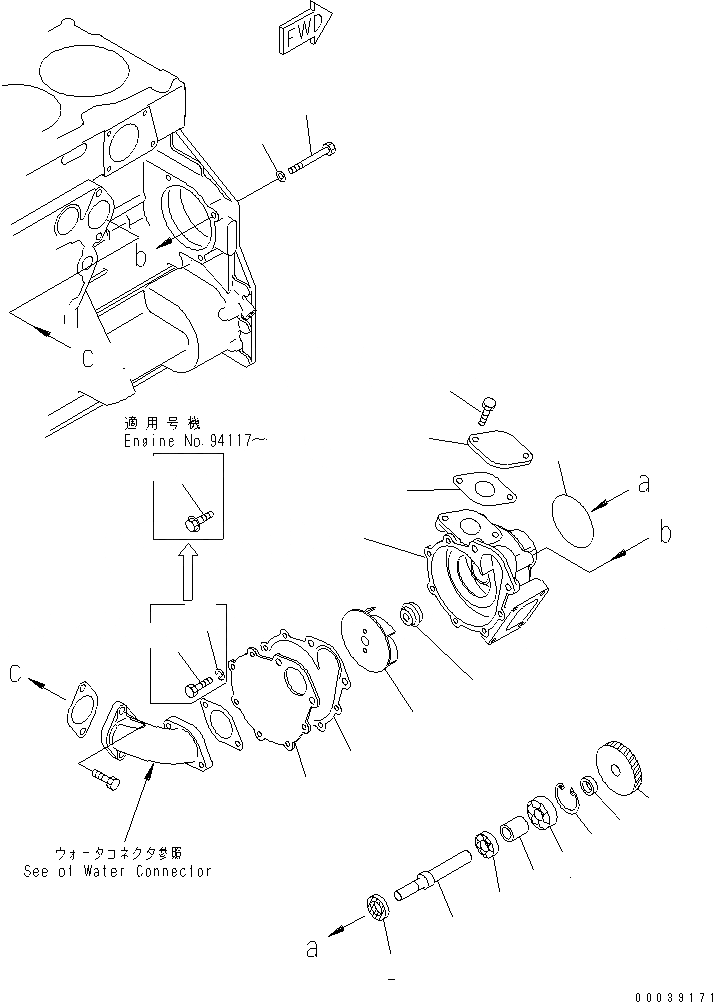 FWD

b

C

適用号機
Engine No. 94117~

a

b

C

ウォータコネクタ参照
See of Water Connector

a

00039171